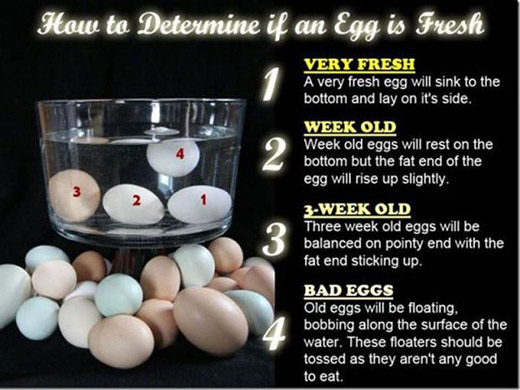 How to Determine if an Egg is Fresh

4

3

2

1

1
VERY FRESH
A very fresh egg will sink to the bottom and lay on it's side.

2
WEEK OLD
Week old eggs will rest on the bottom but the fat end of the egg will rise up slightly.

3
3-WEEK OLD
Three week old eggs will be balanced on pointy end with the fat end sticking up.

4
BAD EGGS
Old eggs will be floating, bobbing along the surface of the water. These floaters should be tossed as they aren't any good to eat.